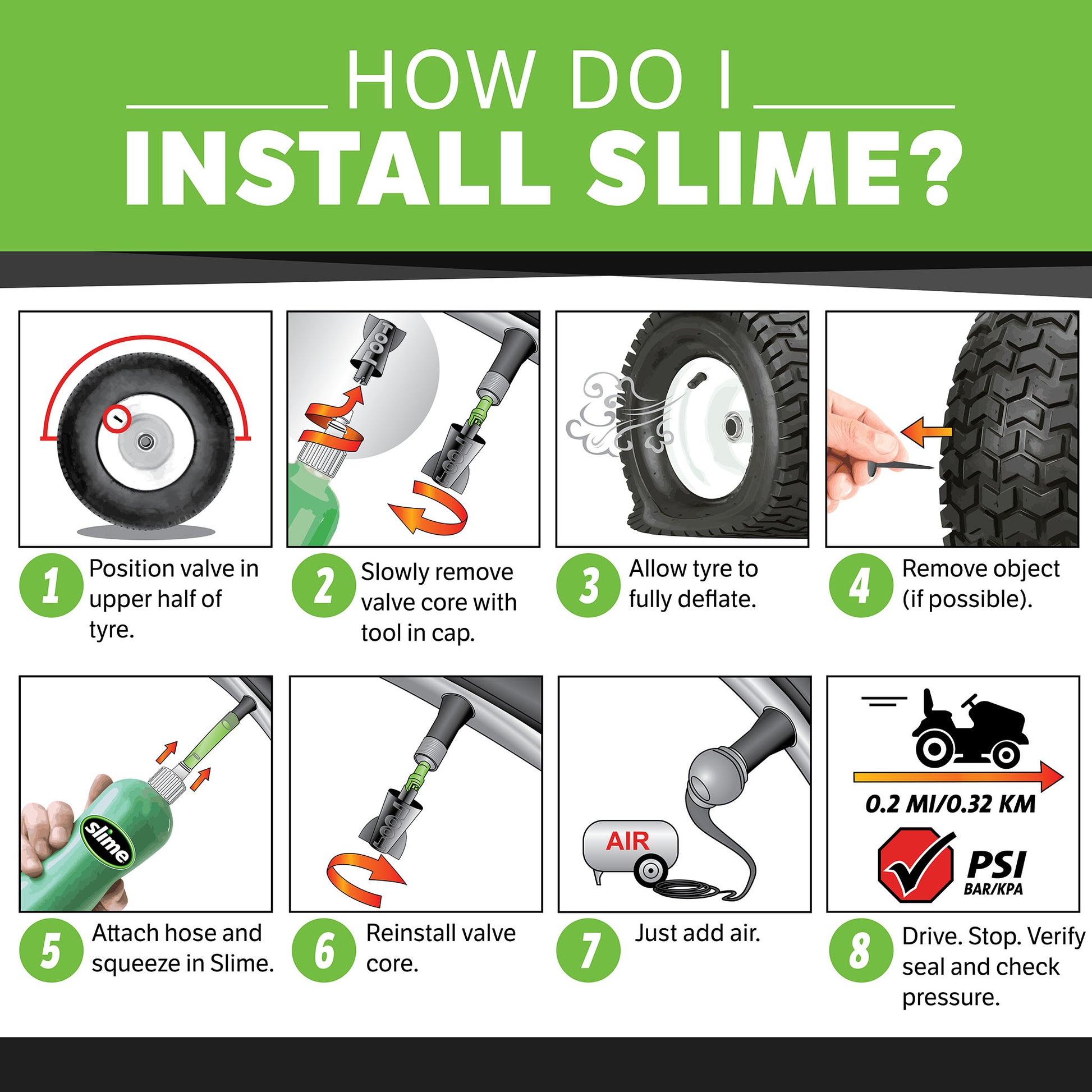 HOW DO I
INSTALL SLIME?

TOOL

TOOL

1 Position valve in upper half of tyre.

2 Slowly remove valve core with tool in cap.

3 Allow tyre to fully deflate.

4 Remove object (if possible).

slime

TOOL

AIR

0.2 MI/0.32 KM

PSI
BAR/KPA

5 Attach hose and squeeze in Slime.

6 Reinstall valve core.

7 Just add air.

8 Drive. Stop. Verify seal and check pressure.