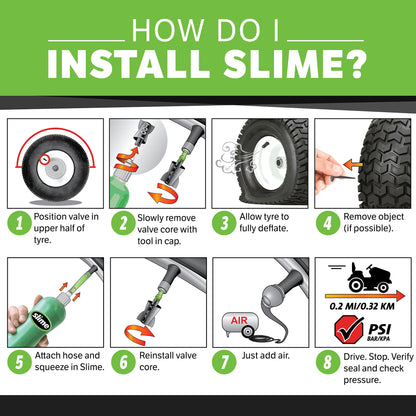 HOW DO I
INSTALL SLIME?

1 Position valve in upper half of tyre.

2 Slowly remove valve core with tool in cap.

3 Allow tyre to fully deflate.

4 Remove object (if possible).

slime

5 Attach hose and squeeze in Slime.

6 Reinstall valve core.

AIR

7 Just add air.

0.2 MI/0.32 KM

PSI
BAR/KPA

8 Drive. Stop. Verify seal and check pressure.