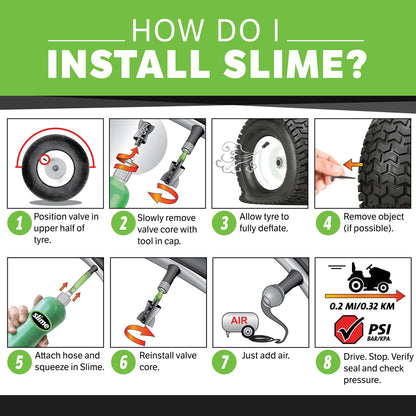 HOW DO I
INSTALL SLIME?

1 Position valve in upper half of tyre.

2 Slowly remove valve core with tool in cap.

3 Allow tyre to fully deflate.

4 Remove object (if possible).

slime

5 Attach hose and squeeze in Slime.

6 Reinstall valve core.

AIR

7 Just add air.

0.2 MI/0.32 KM

PSI
BAR/KPA

8 Drive. Stop. Verify seal and check pressure.