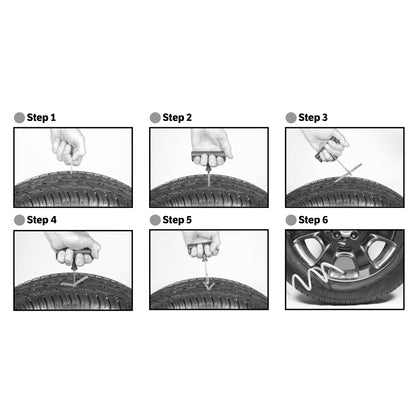 Step 1

Step 2

Step 3

Step 4

Step 5

Step 6